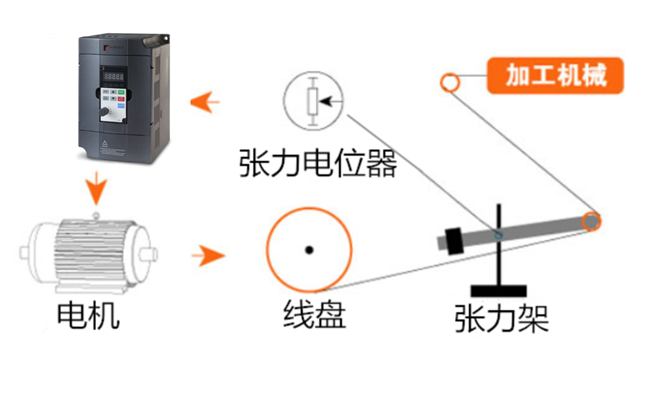 加工机械

张力电位器

电机

线盘

张力架